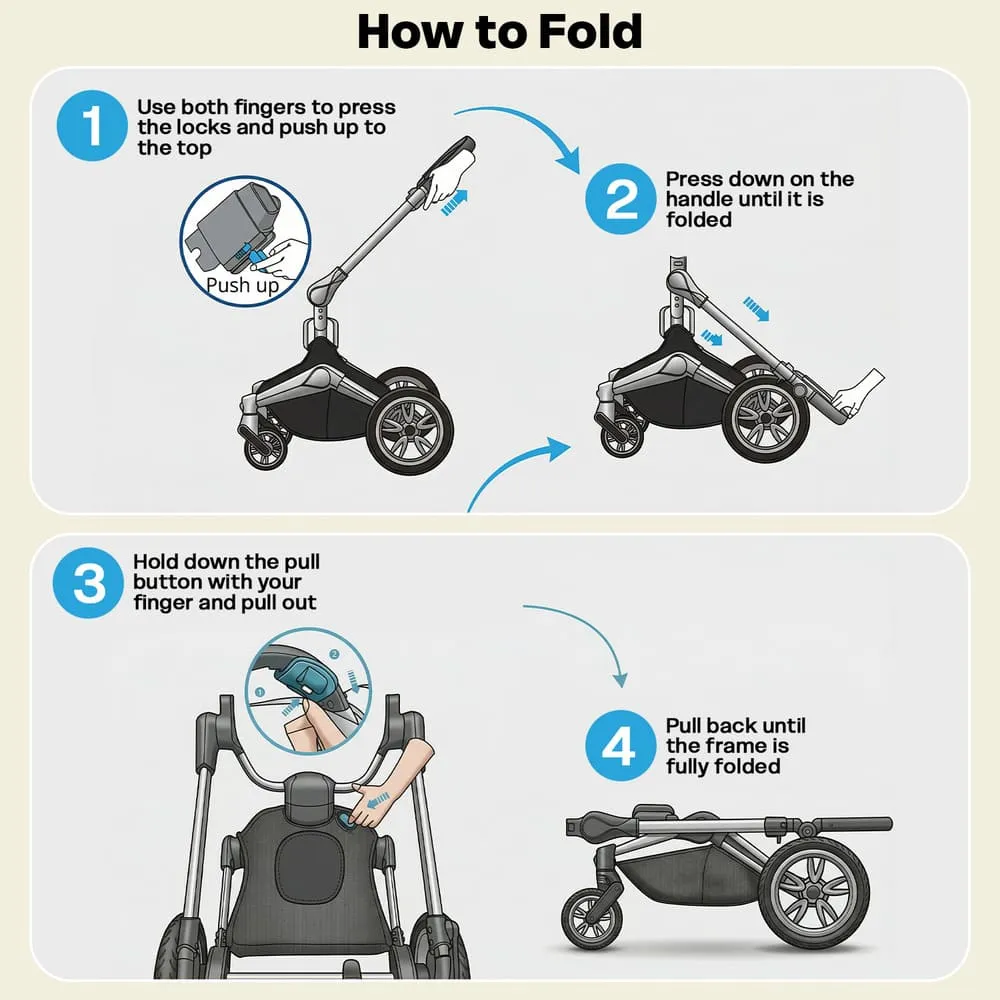 How to Fold

1 Use both fingers to press the locks and push up to the top

Push up

2 Press down on the handle until it is folded

3 Hold down the pull button with your finger and pull out

1

2

4 Pull back until the frame is fully folded