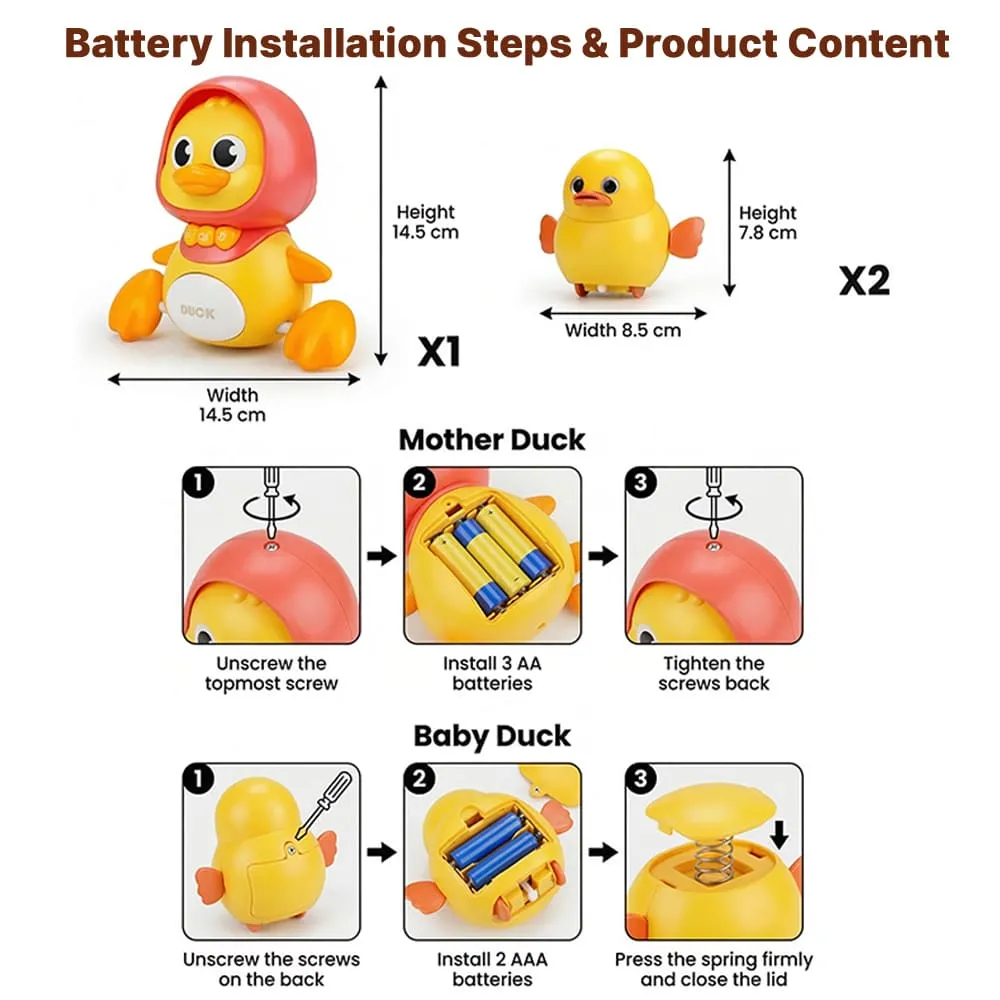 Battery Installation Steps & Product Content

DUCK

Height
14.5 cm

X1

Width
14.5 cm

Height
7.8 cm

X2

Width 8.5 cm

Mother Duck

1
Unscrew the topmost screw

2
Install 3 AA batteries

3
Tighten the screws back

Baby Duck

1
Unscrew the screws on the back

2
Install 2 AAA batteries

3
Press the spring firmly and close the lid