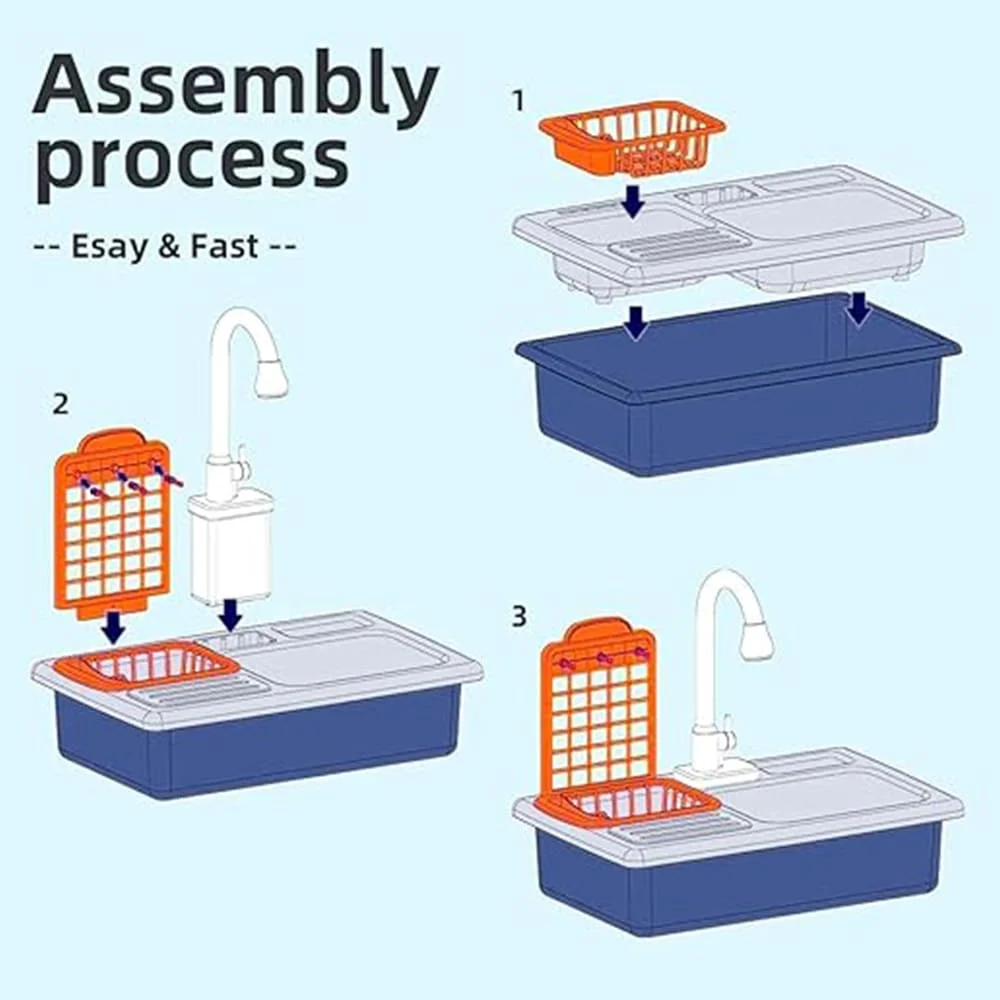 Assembly process

-- Esay & Fast --

1

2

3