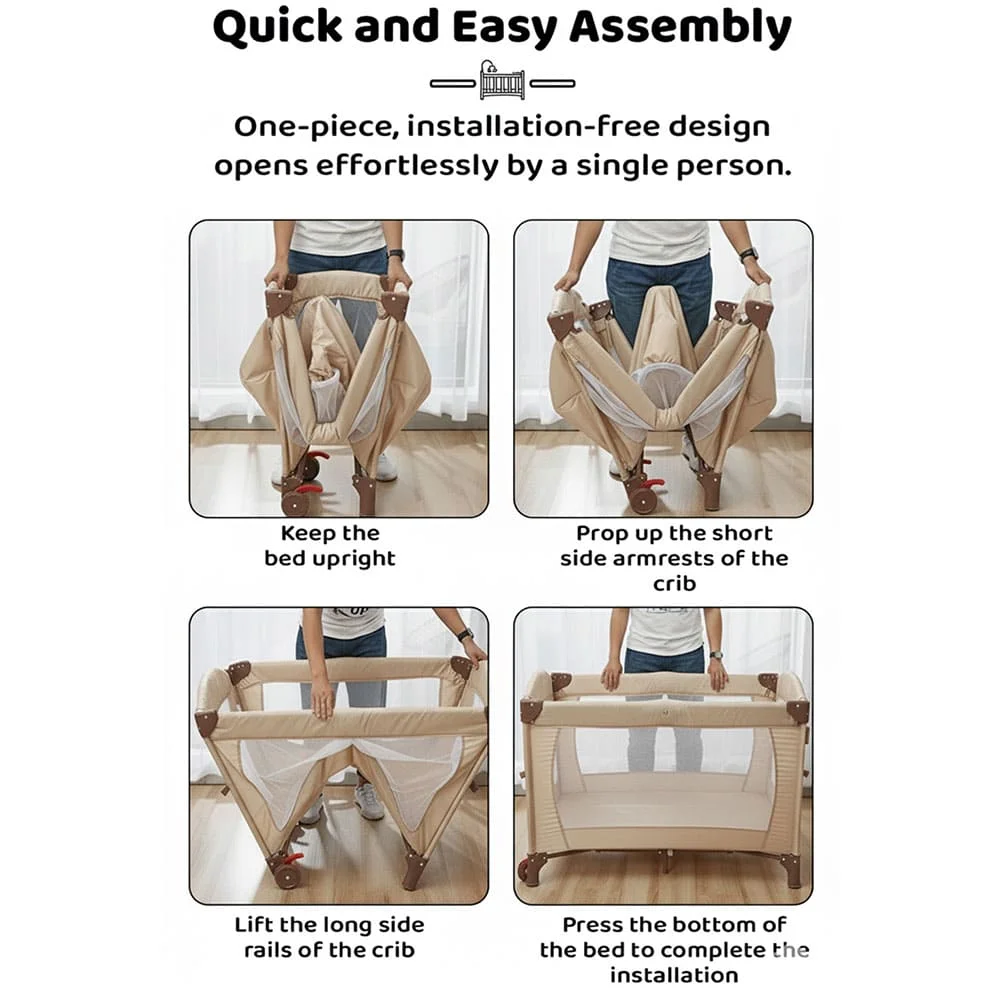 Quick and Easy Assembly

One-piece, installation-free design opens effortlessly by a single person.

Keep the bed upright

Prop up the short side armrests of the crib

Lift the long side rails of the crib

Press the bottom of the bed to complete the installation