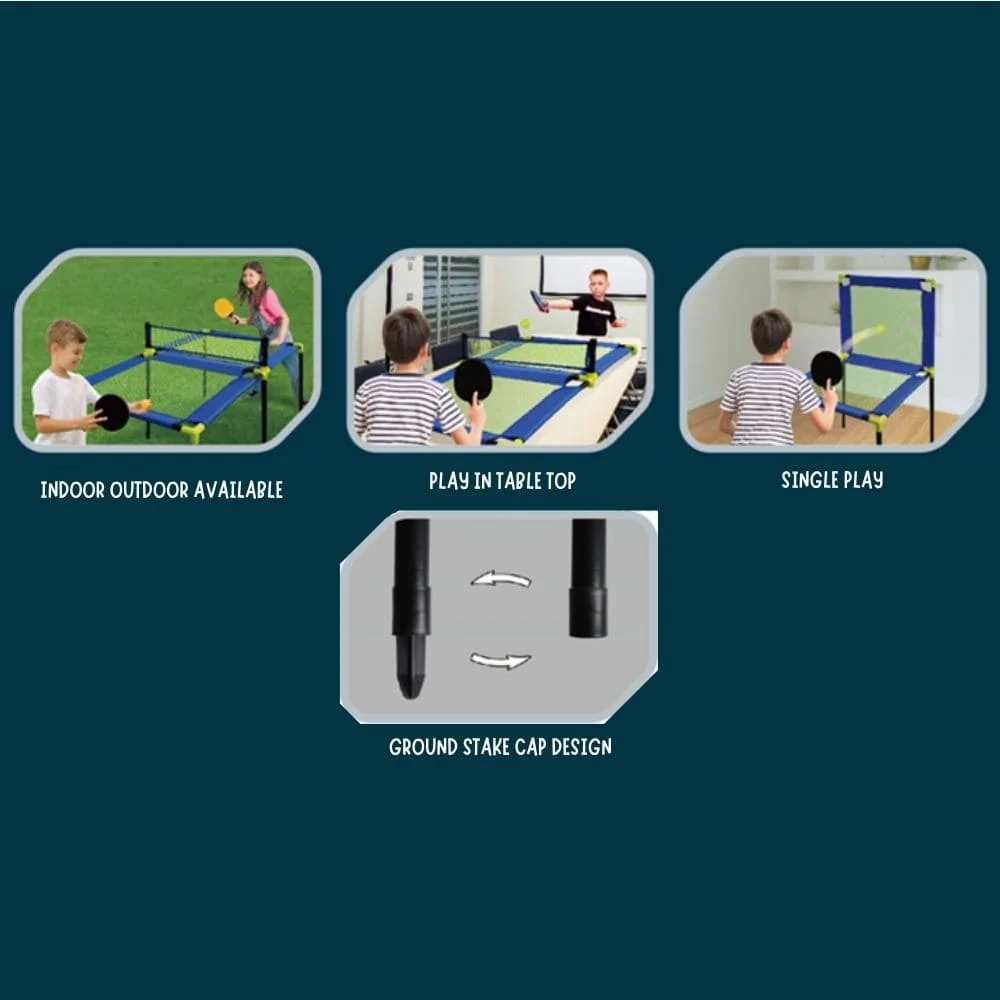 INDOOR OUTDOOR AVAILABLE

PLAY IN TABLE TOP

SINGLE PLAY

GROUND STAKE CAP DESIGN