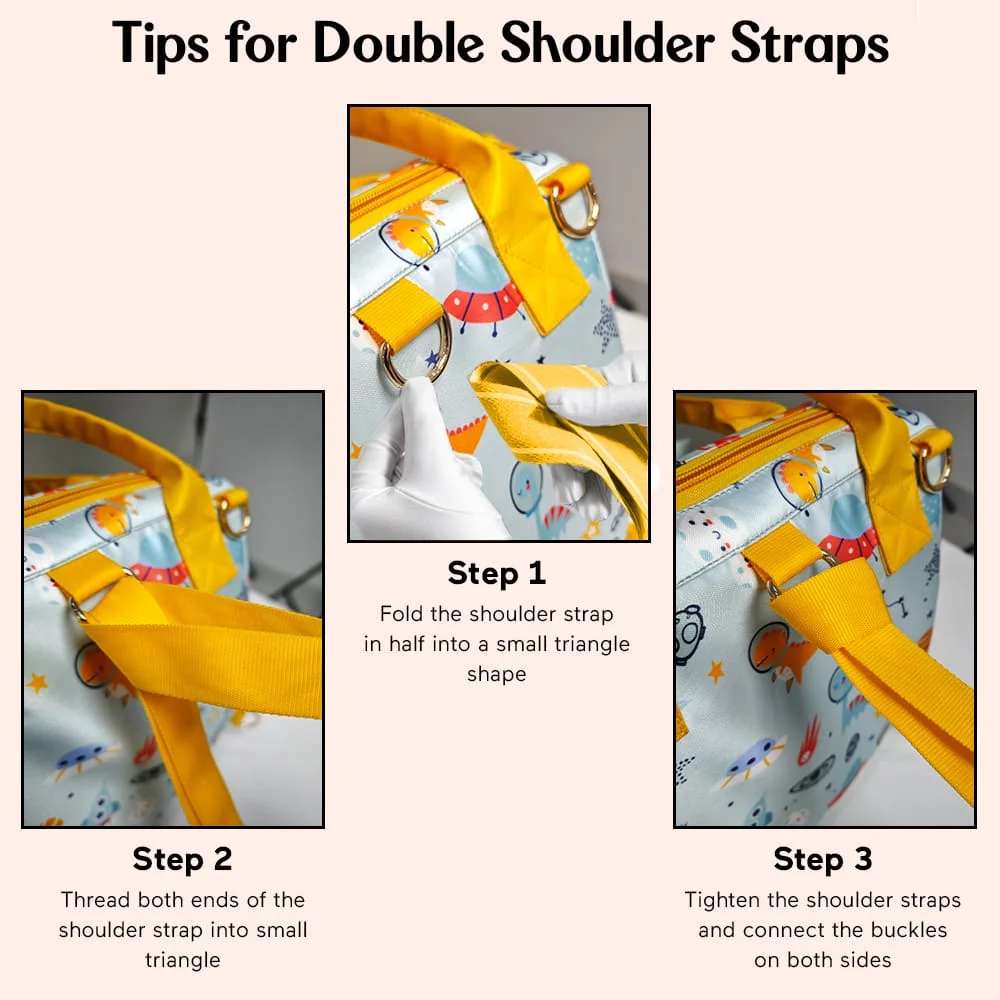 Tips for Double Shoulder Straps

Step 1
Fold the shoulder strap in half into a small triangle shape

Step 2
Thread both ends of the shoulder strap into small triangle

Step 3
Tighten the shoulder straps and connect the buckles on both sides