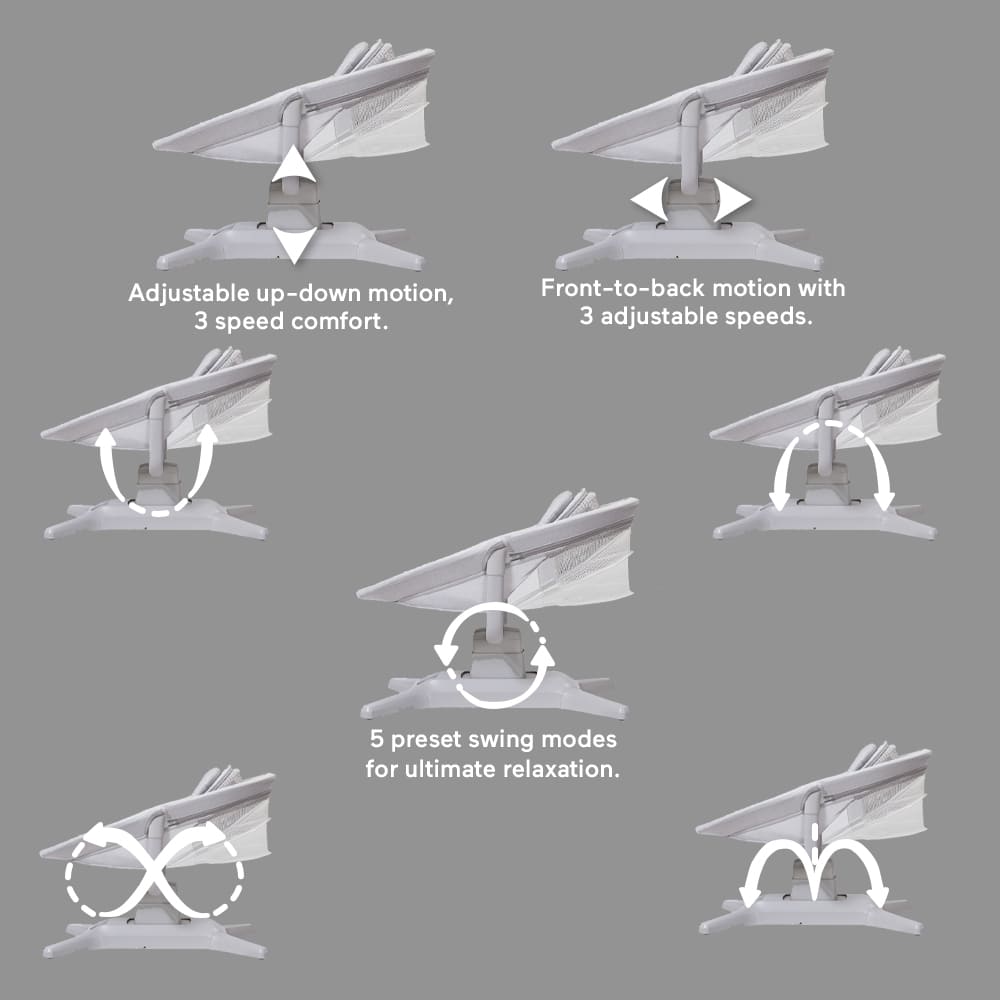 Adjustable up-down motion, 3 speed comfort.

Front-to-back motion with 3 adjustable speeds.

5 preset swing modes for ultimate relaxation.