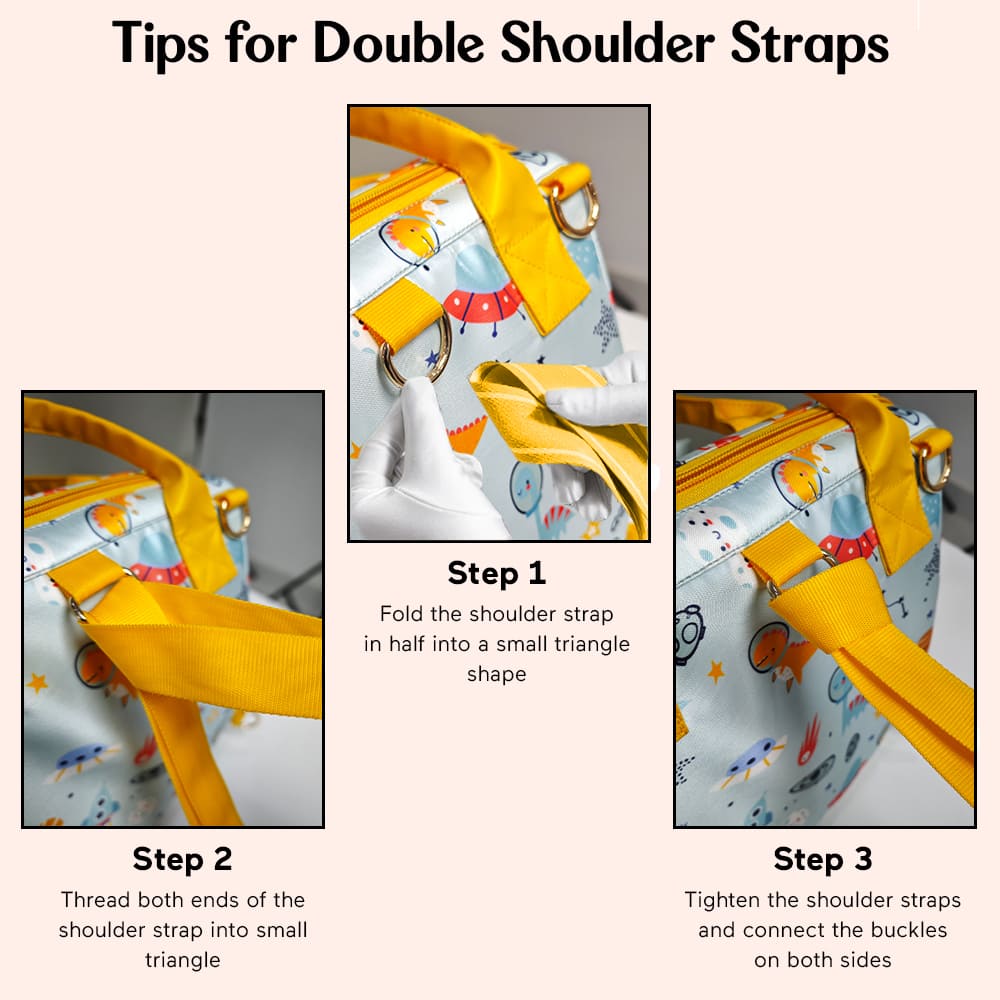 Tips for Double Shoulder Straps

Step 1
Fold the shoulder strap in half into a small triangle shape

Step 2
Thread both ends of the shoulder strap into small triangle

Step 3
Tighten the shoulder straps and connect the buckles on both sides