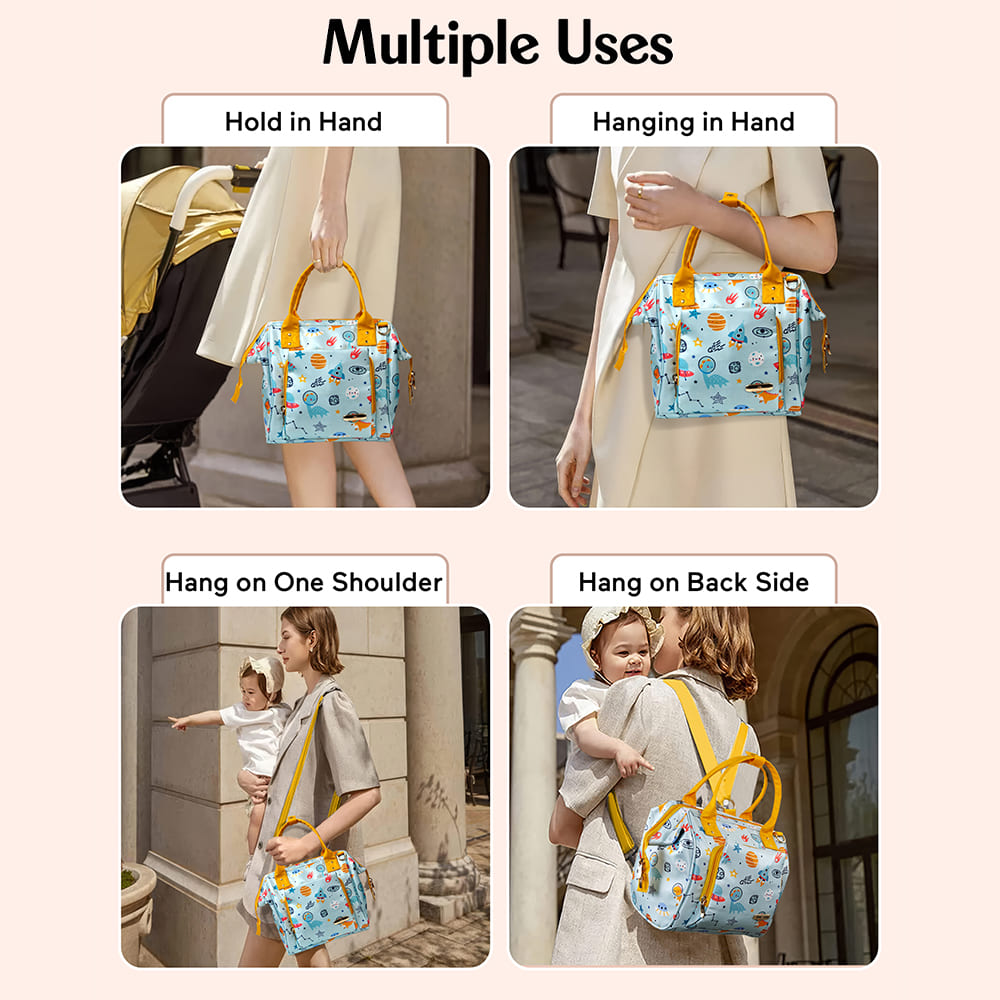 Multiple Uses

Hold in Hand

Hanging in Hand

Hang on One Shoulder

Hang on Back Side