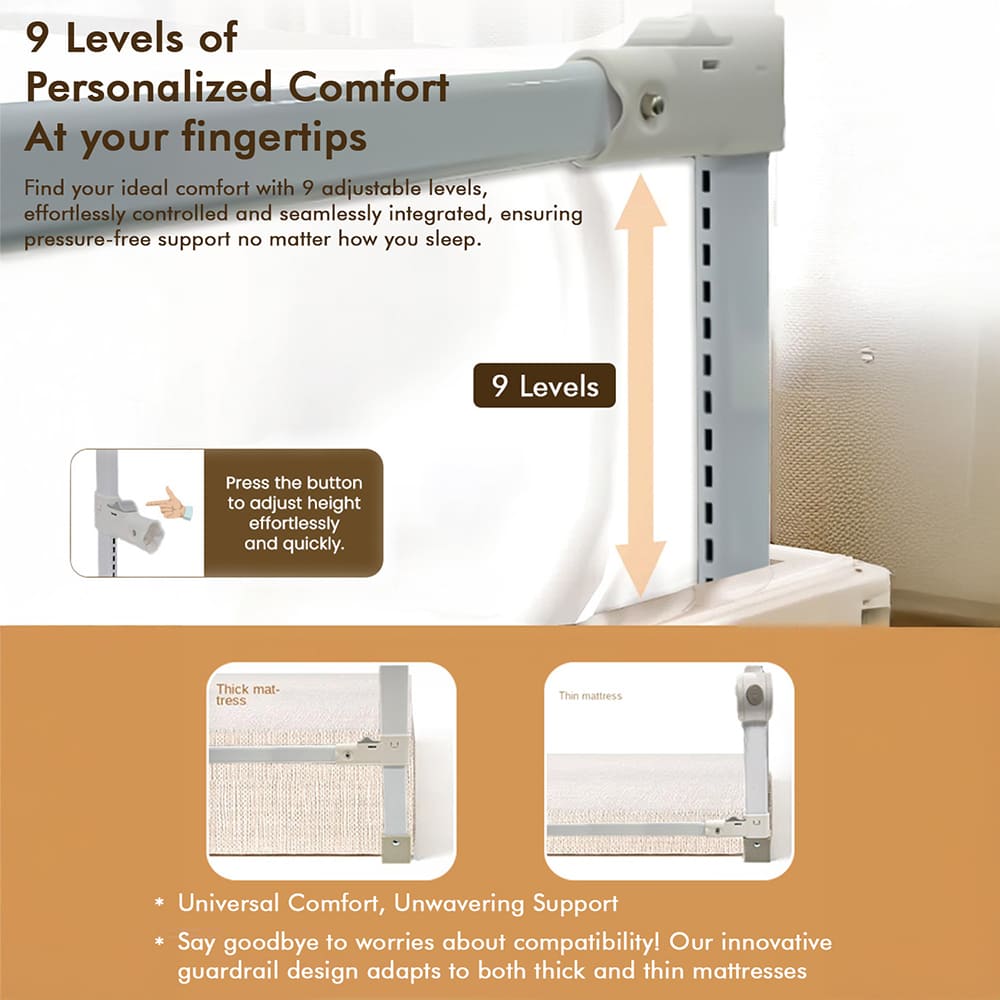 9 Levels of Personalized Comfort At your fingertips

Find your ideal comfort with 9 adjustable levels, effortlessly controlled and seamlessly integrated, ensuring pressure-free support no matter how you sleep.

9 Levels

Press the button to adjust height effortlessly and quickly.

Thick mattress

Thin mattress

* Universal Comfort, Unwavering Support

* Say goodbye to worries about compatibility! Our innovative guardrail design adapts to both thick and thin mattresses