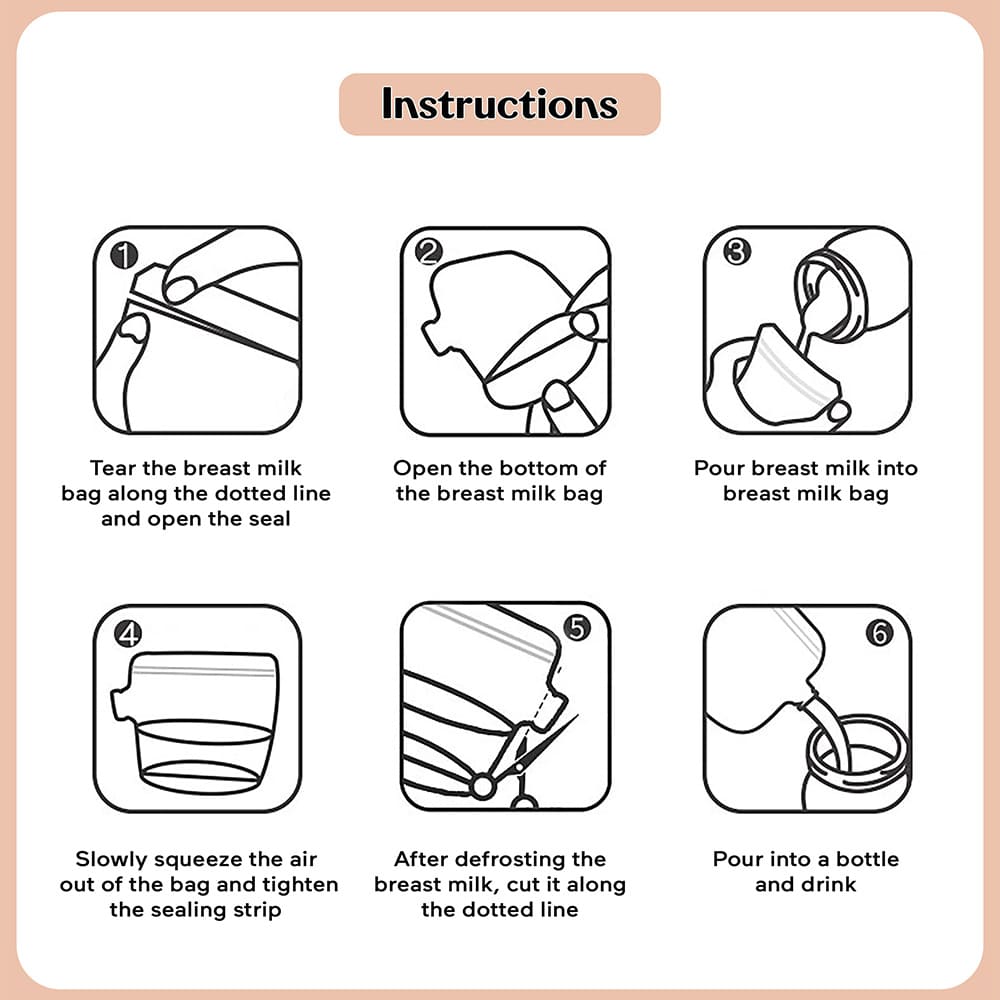 Instructions

1
Tear the breast milk bag along the dotted line and open the seal

2
Open the bottom of the breast milk bag

3
Pour breast milk into breast milk bag

4
Slowly squeeze the air out of the bag and tighten the sealing strip

5
After defrosting the breast milk, cut it along the dotted line

6
Pour into a bottle and drink