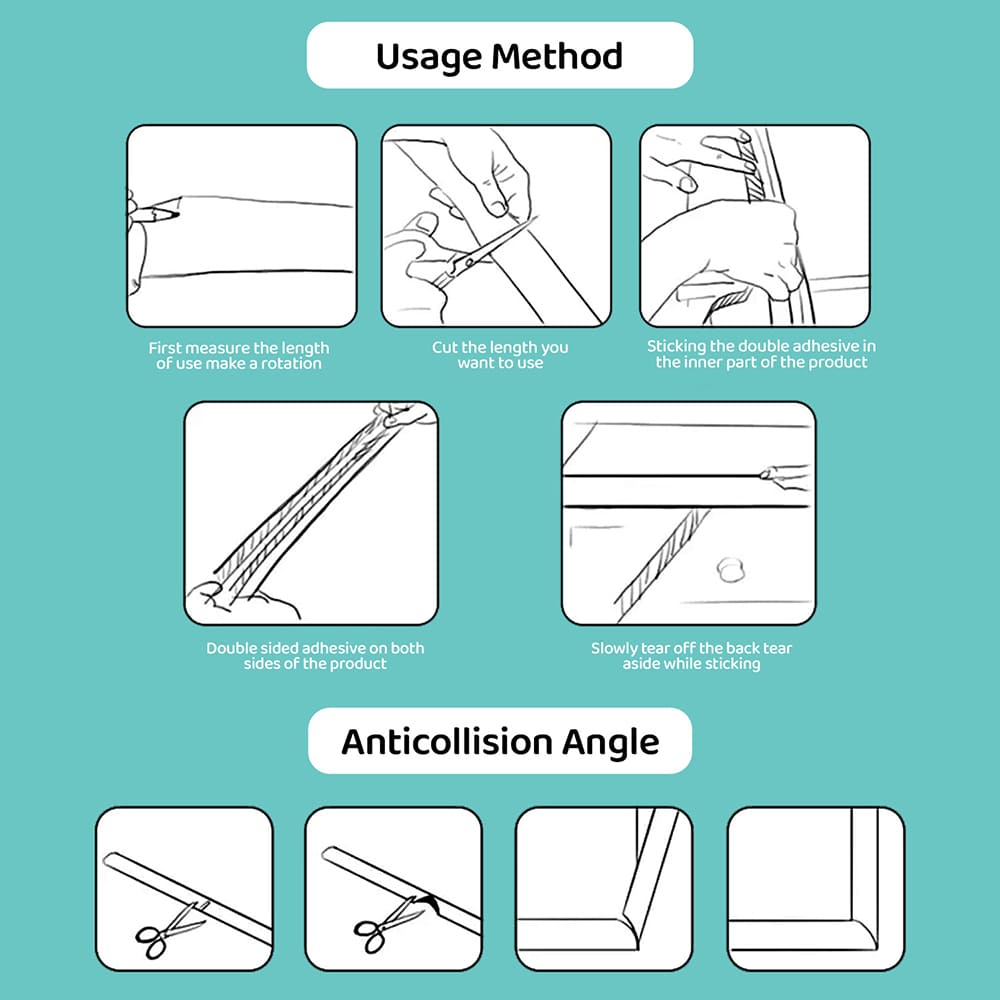 Usage Method

First measure the length of use make a rotation

Cut the length you want to use

Sticking the double adhesive in the inner part of the product

Double sided adhesive on both sides of the product

Slowly tear off the back tear aside while sticking

Anticollision Angle