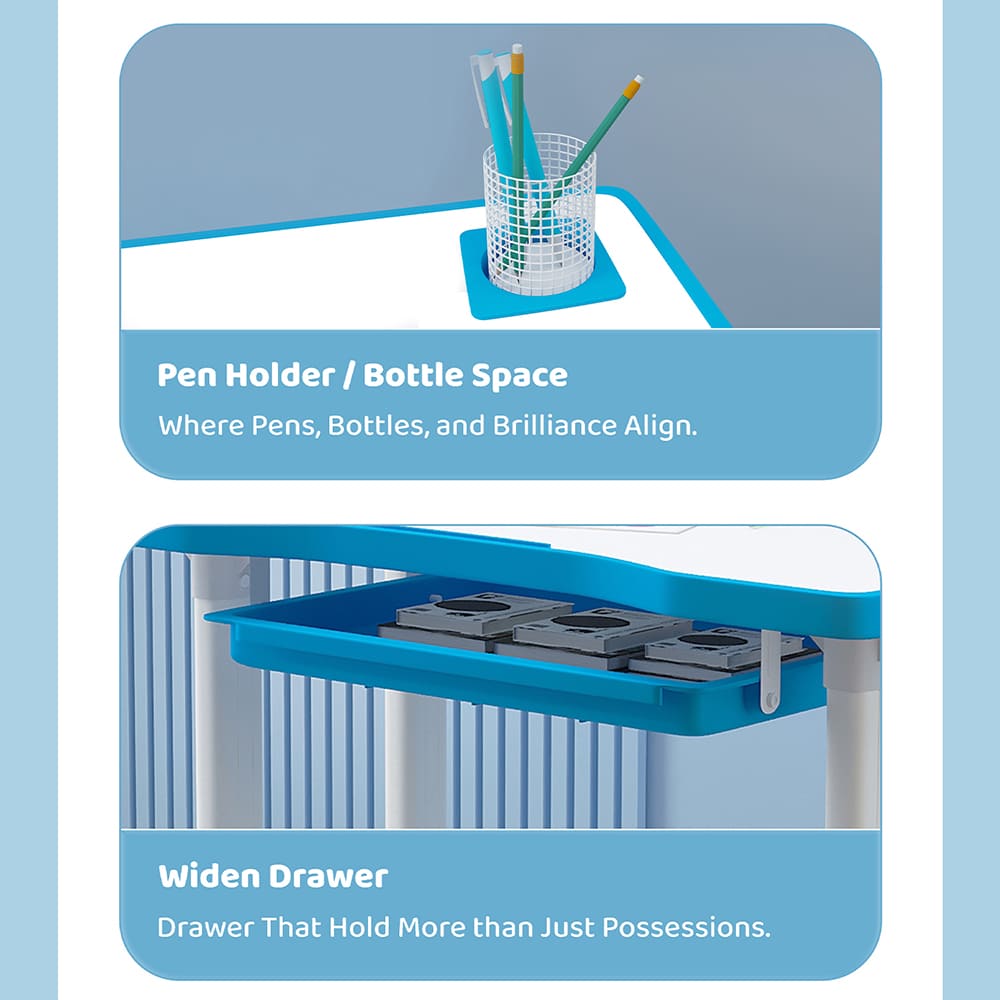 Pen Holder / Bottle Space

Where Pens, Bottles, and Brilliance Align.

Widen Drawer

Drawer That Hold More than Just Possessions.