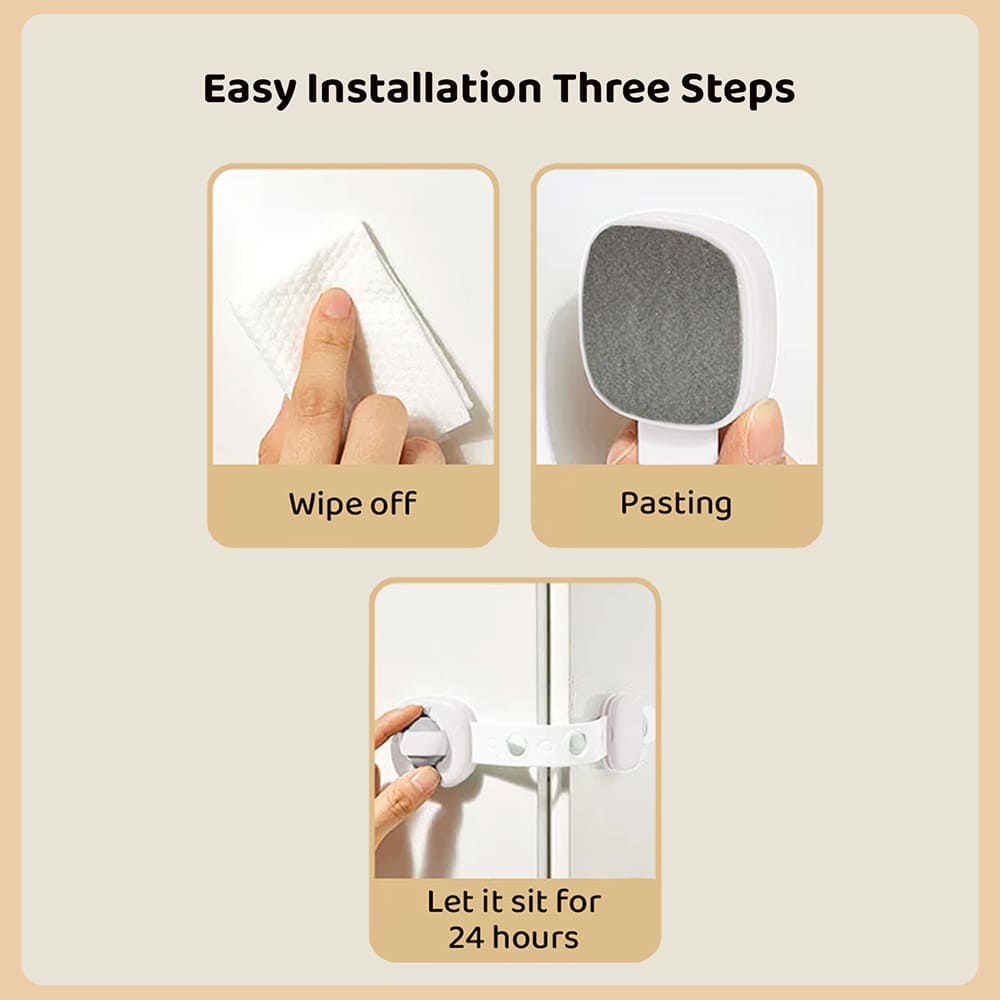 Easy Installation Three Steps

Wipe off

Pasting

Let it sit for 24 hours