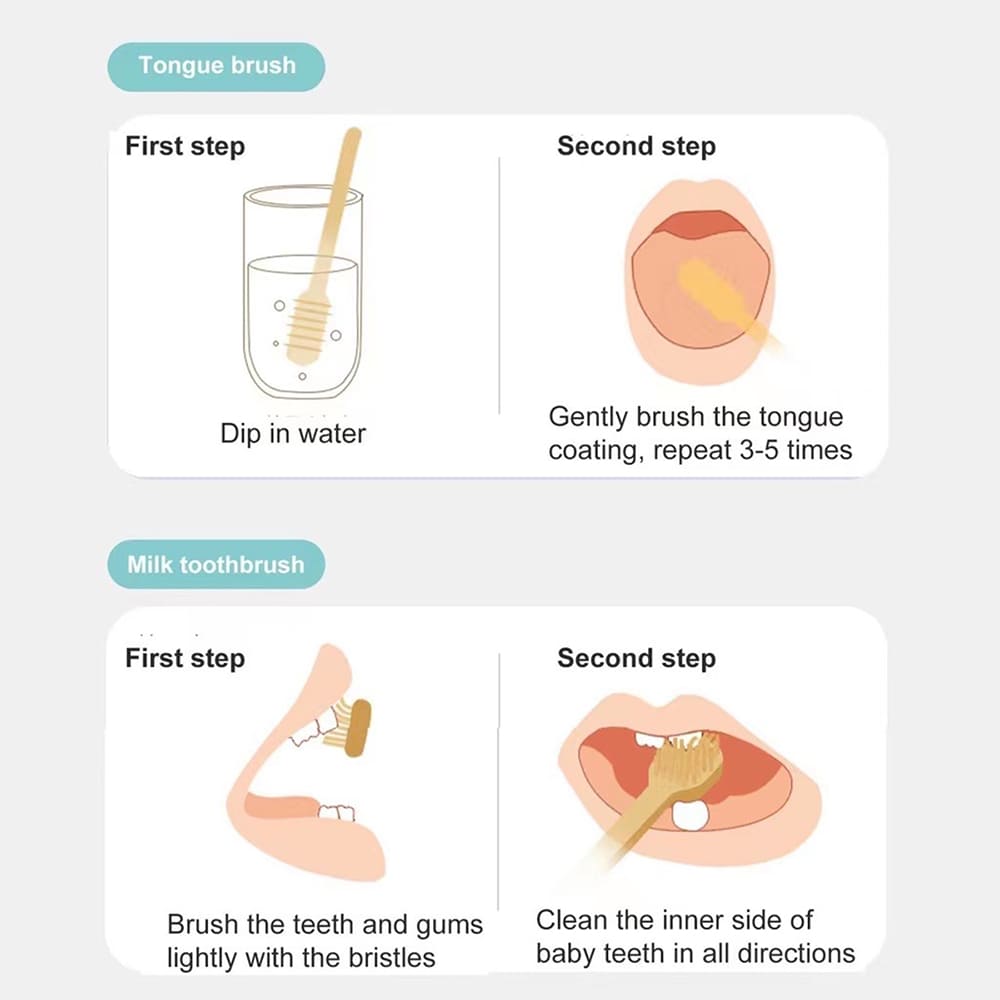 Tongue brush

First step

Dip in water

Second step

Gently brush the tongue coating, repeat 3-5 times

Milk toothbrush

First step

Brush the teeth and gums lightly with the bristles

Second step

Clean the inner side of baby teeth in all directions