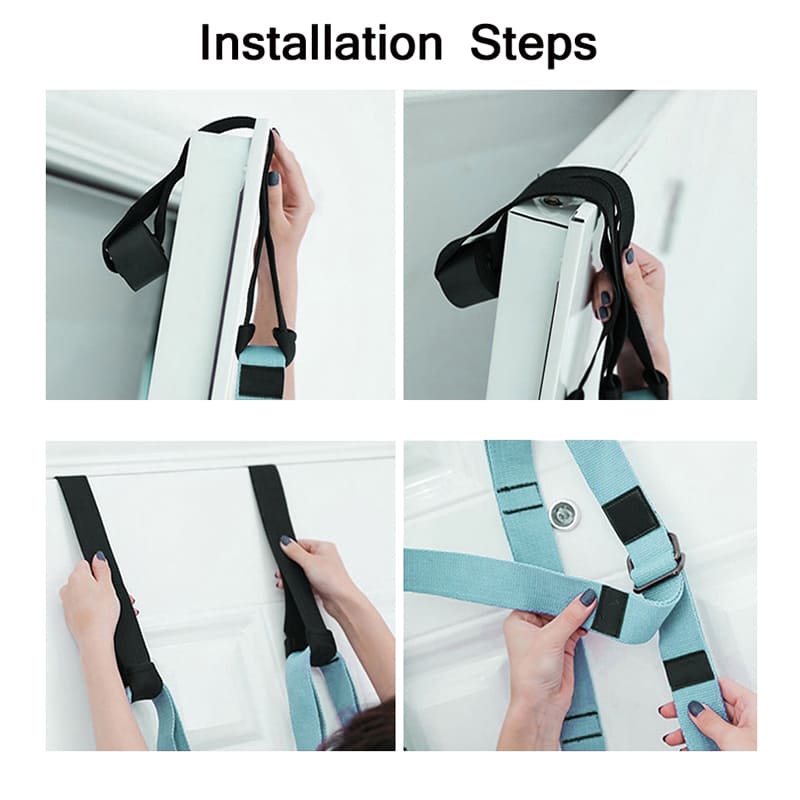 Installation Steps