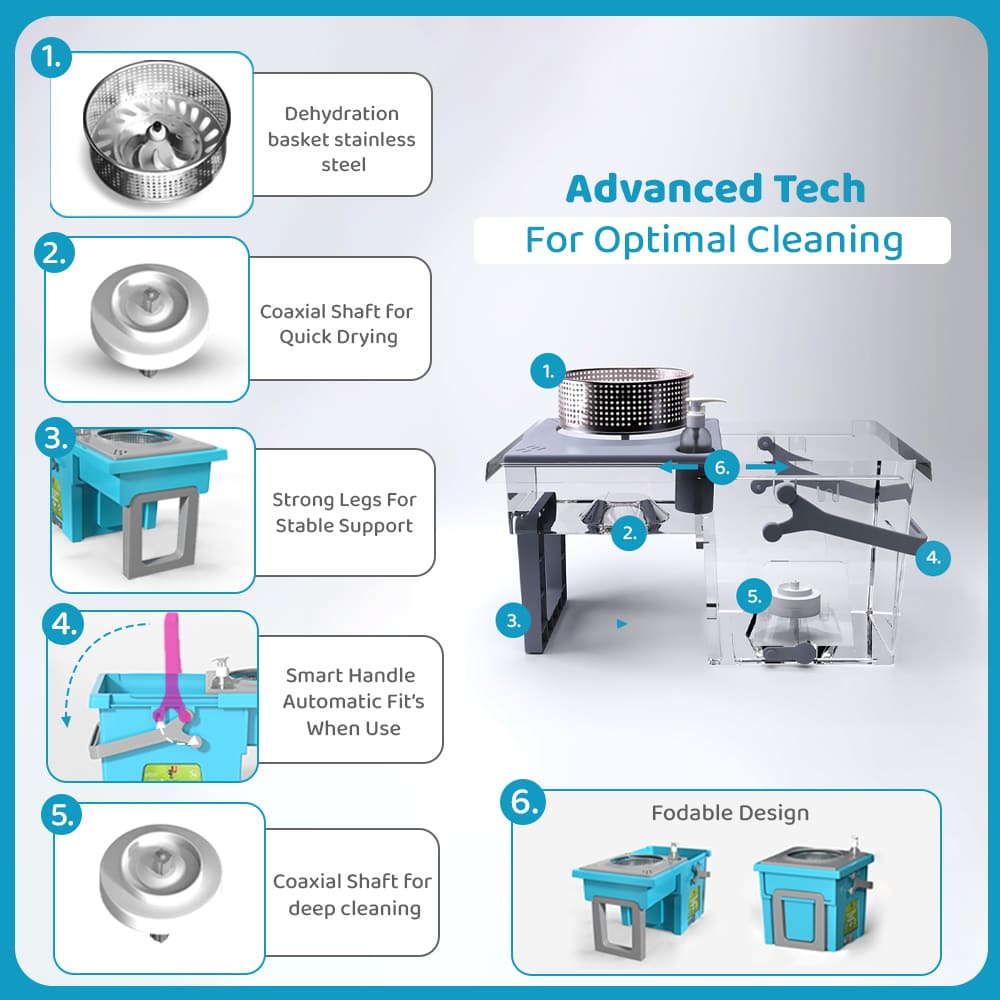 1.

Dehydration basket stainless steel

2.

Coaxial Shaft for Quick Drying

3.

Strong Legs For Stable Support

4.

Smart Handle Automatic Fit's When Use

5.

Coaxial Shaft for deep cleaning

Advanced Tech

For Optimal Cleaning

1.

6.

2.

4.

5.

3.

6.

Fodable Design