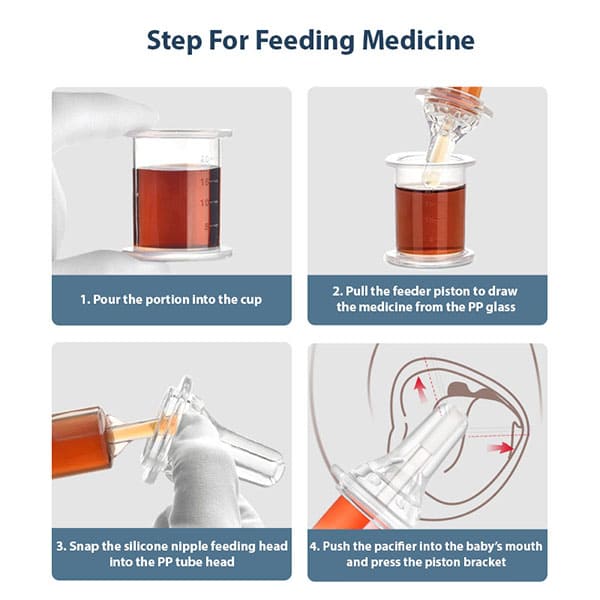 Step For Feeding Medicine

20
15
10
5

1. Pour the portion into the cup

2. Pull the feeder piston to draw the medicine from the PP glass

3. Snap the silicone nipple feeding head into the PP tube head

4. Push the pacifier into the baby's mouth and press the piston bracket