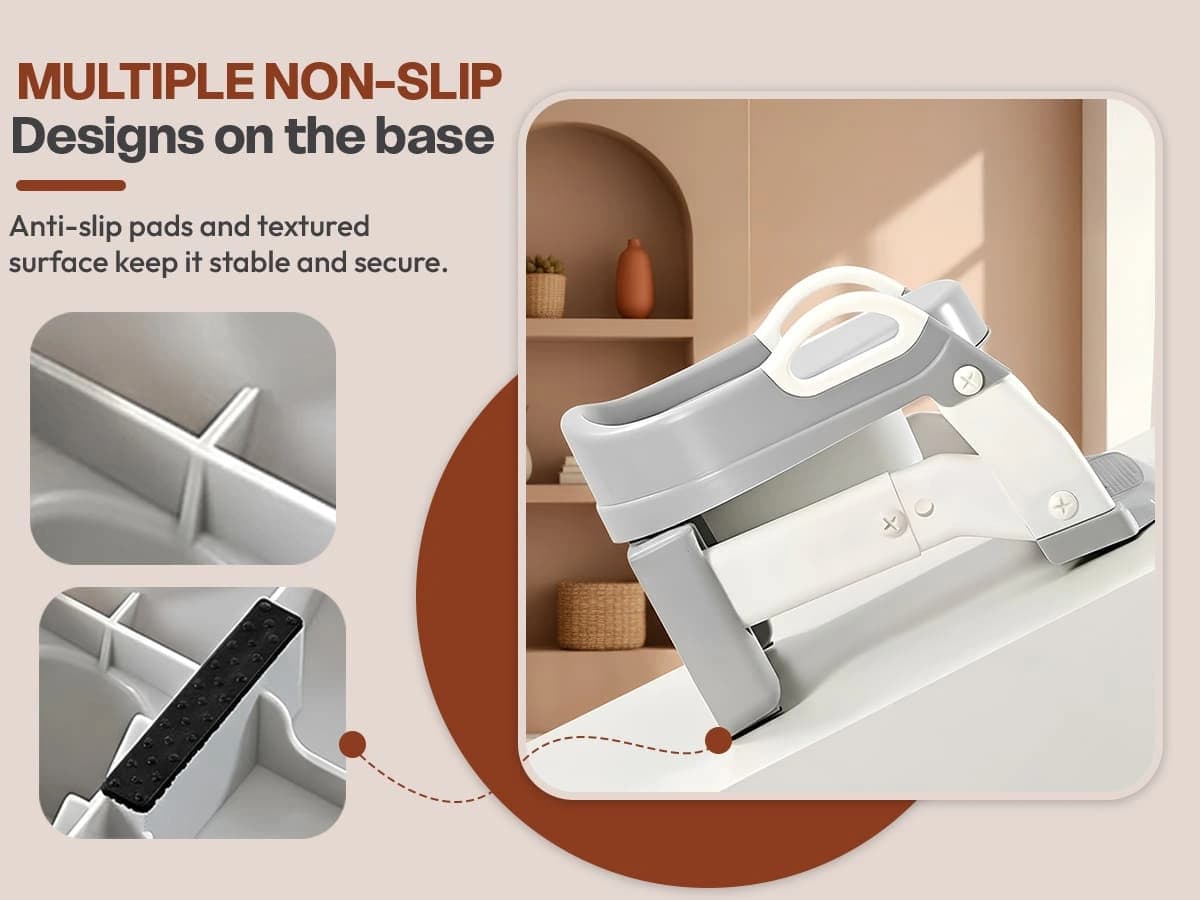 MULTIPLE NON-SLIP
Designs on the base

Anti-slip pads and textured surface keep it stable and secure.