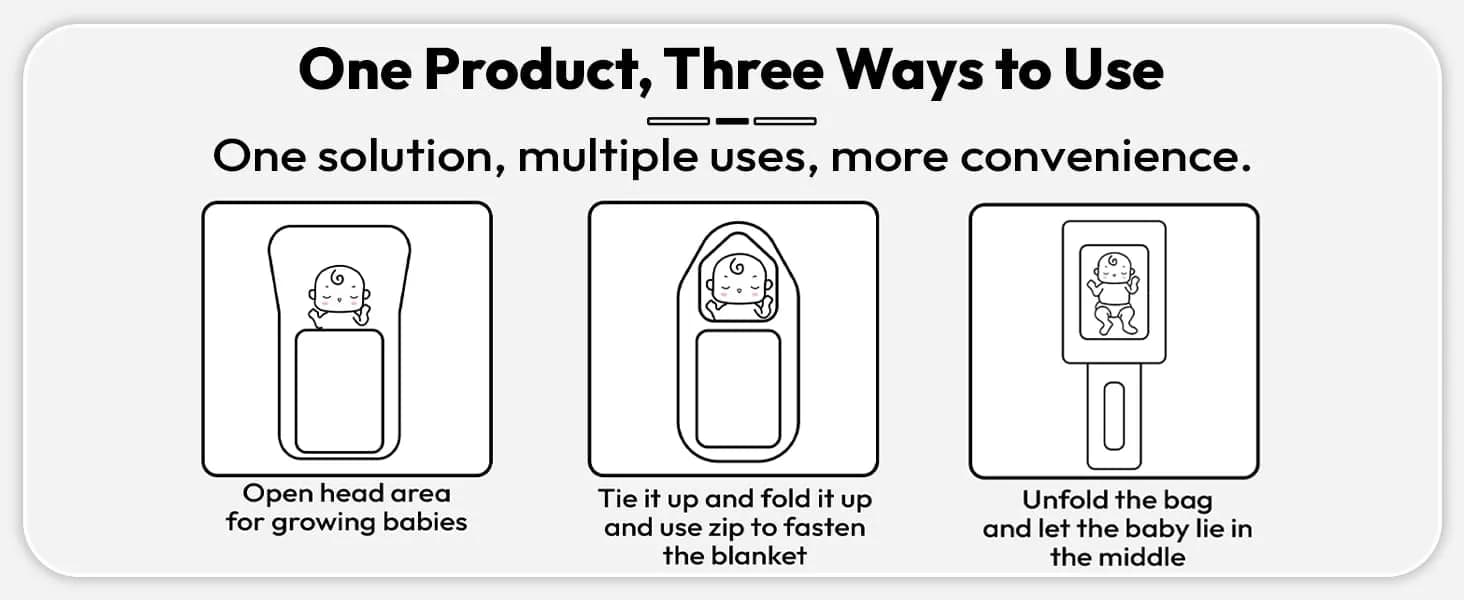 One Product, Three Ways to Use

One solution, multiple uses, more convenience.

Open head area for growing babies

Tie it up and fold it up and use zip to fasten the blanket

Unfold the bag and let the baby lie in the middle